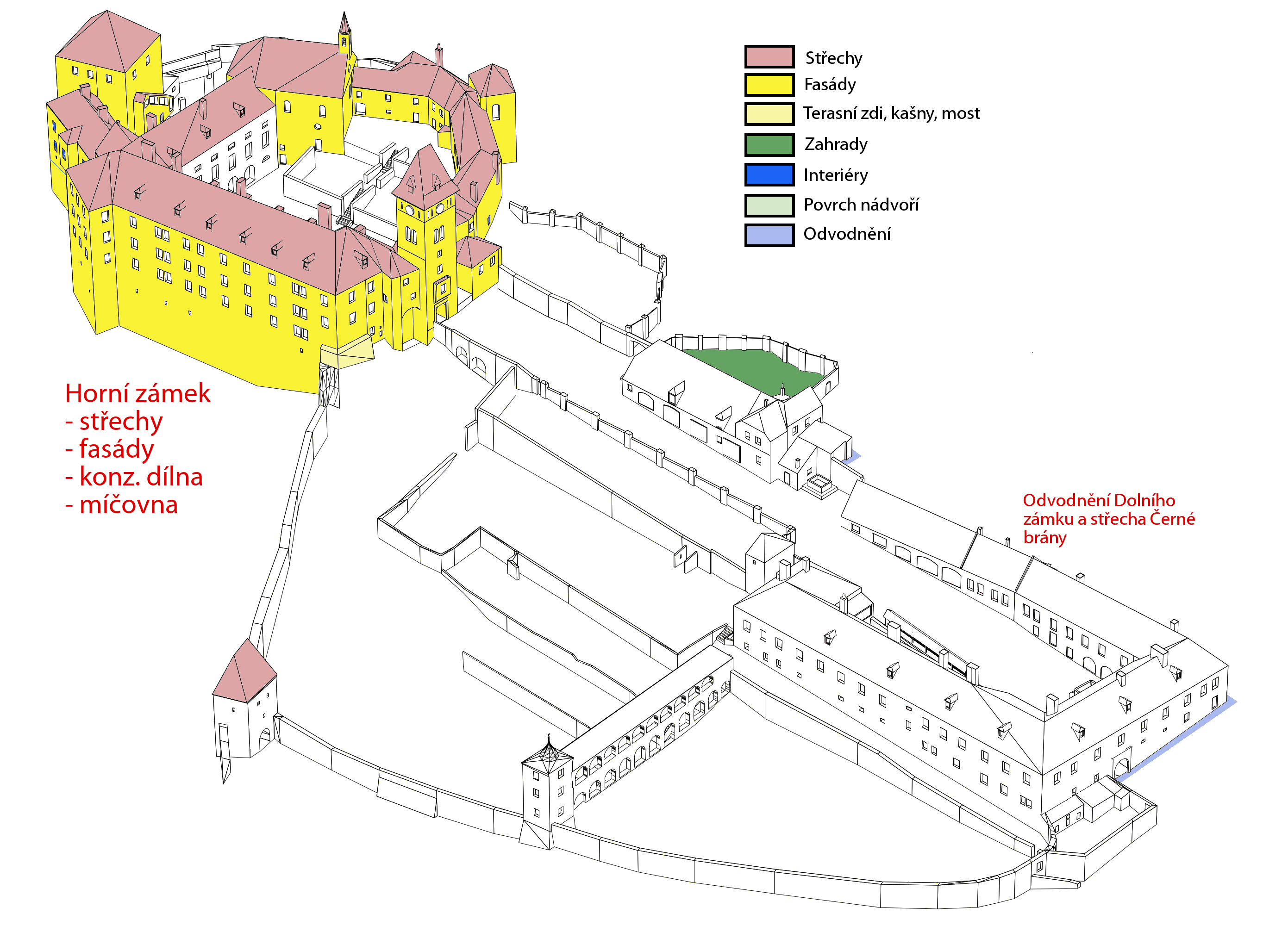 Střechy
Fasády
Terasní zdi, kašny, most
Zahrady
Interiéry
Povrch nádvoří
Odvodnění

Horní zámek
- střechy
- fasády
- konz. dílna
- míčovna

Odvodnění Dolního zámku a střecha Černé brány